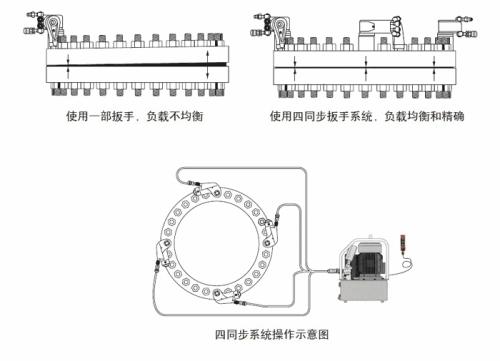 使用一部扳手，负载不均衡

使用四同步扳手系统，负载均衡和精确

四同步系统操作示意图