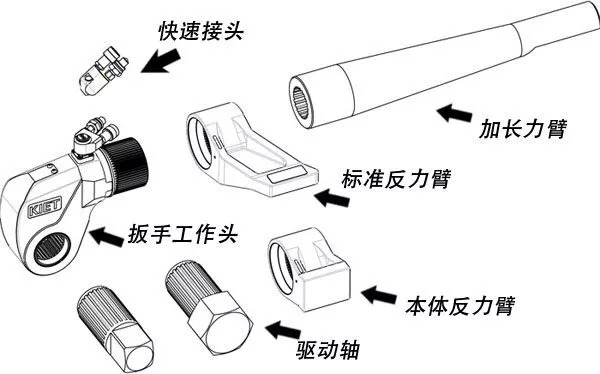 快速接头

加长力臂

标准反力臂

KIET

扳手工作头

本体反力臂

驱动轴